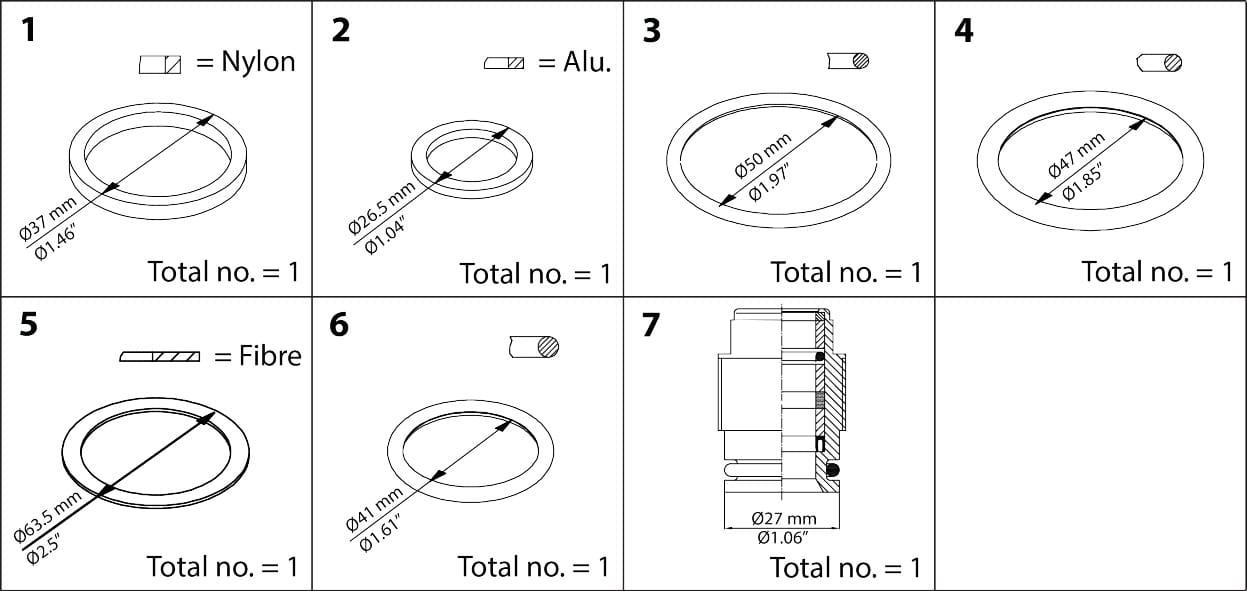 1

= Nylon

Ø37 mm
Ø1.46″

Total no. = 1

2

= Alu.

Ø26.5 mm
Ø1.04″

Total no. = 1

3

Ø50 mm
Ø1.97″

Total no. = 1

4

Ø47 mm
Ø1.85″

Total no. = 1

5

= Fibre

Ø63.5 mm
Ø2.5″

Total no. = 1

6

Ø41 mm
Ø1.61″

Total no. = 1

7

Ø27 mm
Ø1.06″

Total no. = 1