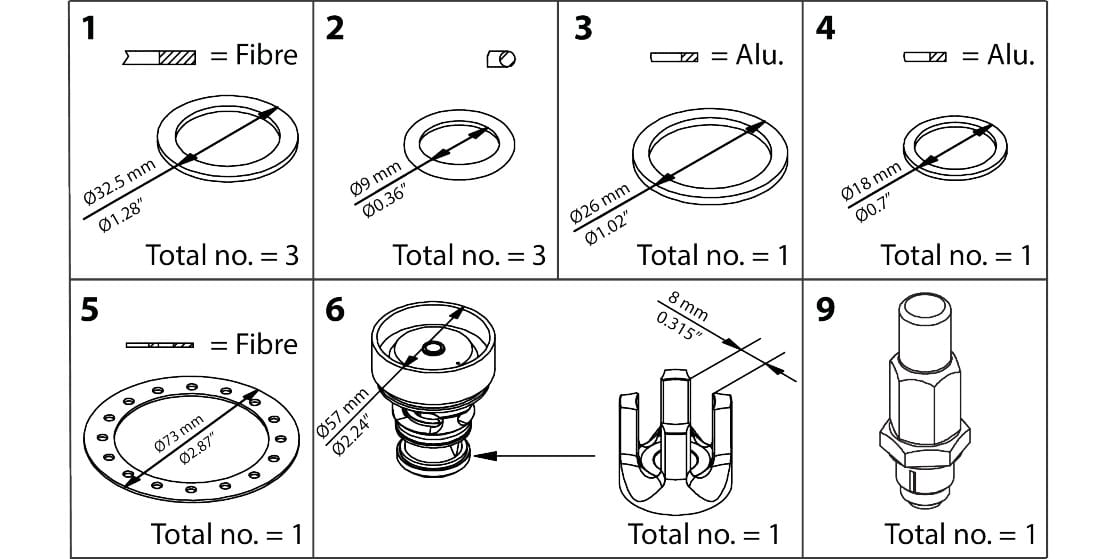 1
= Fibre
Ø32.5 mm
Ø1.28"
Total no. = 3

2
Ø9 mm
Ø0.36"
Total no. = 3

3
= Alu.
Ø26 mm
Ø1.02"
Total no. = 1

4
= Alu.
Ø18 mm
Ø0.7"
Total no. = 1

5
= Fibre
Ø73 mm
Ø2.87"
Total no. = 1

6
Ø57 mm
Ø2.24"
8 mm
0.315"
Total no. = 1

9
Total no. = 1