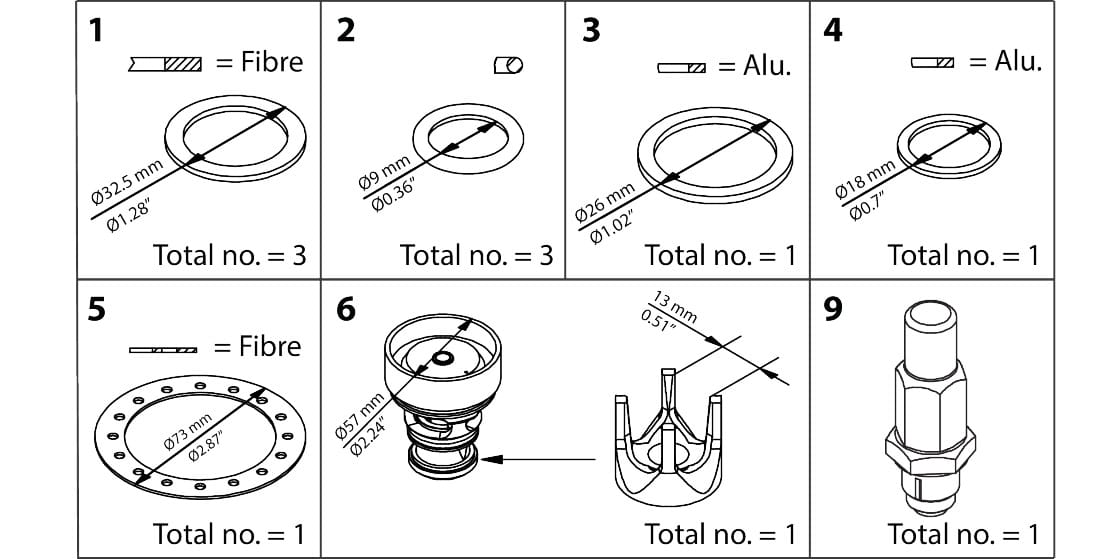 1
= Fibre
Ø32.5 mm
Ø1.28"
Total no. = 3

2
Ø9 mm
Ø0.36"
Total no. = 3

3
= Alu.
Ø26 mm
Ø1.02"
Total no. = 1

4
= Alu.
Ø18 mm
Ø0.7"
Total no. = 1

5
= Fibre
Ø73 mm
Ø2.87"
Total no. = 1

6
Ø57 mm
Ø2.24"
13 mm
0.51"
Total no. = 1

9
Total no. = 1