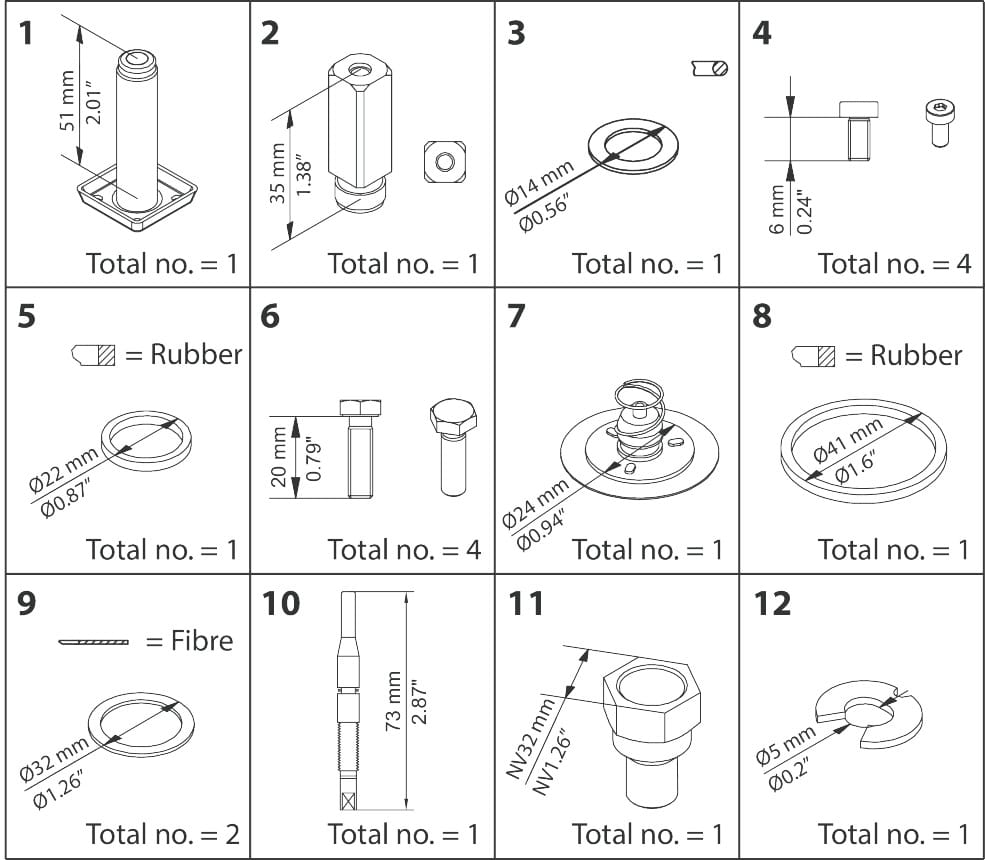 1

51 mm
2.01"

Total no. = 1

2

35 mm
1.38"

Total no. = 1

3

Ø14 mm
Ø0.56"

Total no. = 1

4

6 mm
0.24"

Total no. = 4

5

= Rubber

Ø22 mm
Ø0.87"

Total no. = 1

6

20 mm
0.79"

Total no. = 4

7

Ø24 mm
Ø0.94"

Total no. = 1

8

= Rubber

Ø41 mm
Ø1.6"

Total no. = 1

9

= Fibre

Ø32 mm
Ø1.26"

Total no. = 2

10

73 mm
2.87"

Total no. = 1

11

NV32 mm
NV1.26"

Total no. = 1

12

Ø5 mm
Ø0.2"

Total no. = 1