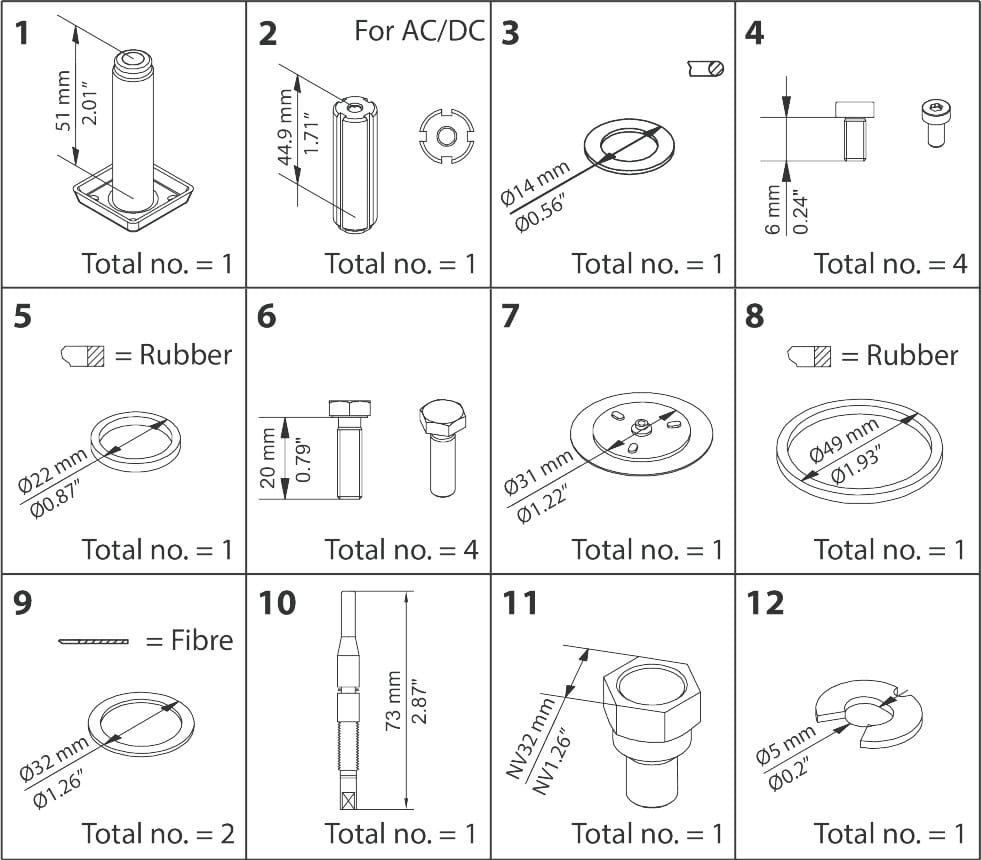 1
51 mm
2.01"
Total no. = 1

2 For AC/DC
44.9 mm
1.71"
Total no. = 1

3
Ø14 mm
Ø0.56"
Total no. = 1

4
6 mm
0.24"
Total no. = 4

5
= Rubber
Ø22 mm
Ø0.87"
Total no. = 1

6
20 mm
0.79"
Total no. = 4

7
Ø31 mm
Ø1.22"
Total no. = 1

8
= Rubber
Ø49 mm
Ø1.93"
Total no. = 1

9
= Fibre
Ø32 mm
Ø1.26"
Total no. = 2

10
73 mm
2.87"
Total no. = 1

11
NV32 mm
NV1.26"
Total no. = 1

12
Ø5 mm
Ø0.2"
Total no. = 1