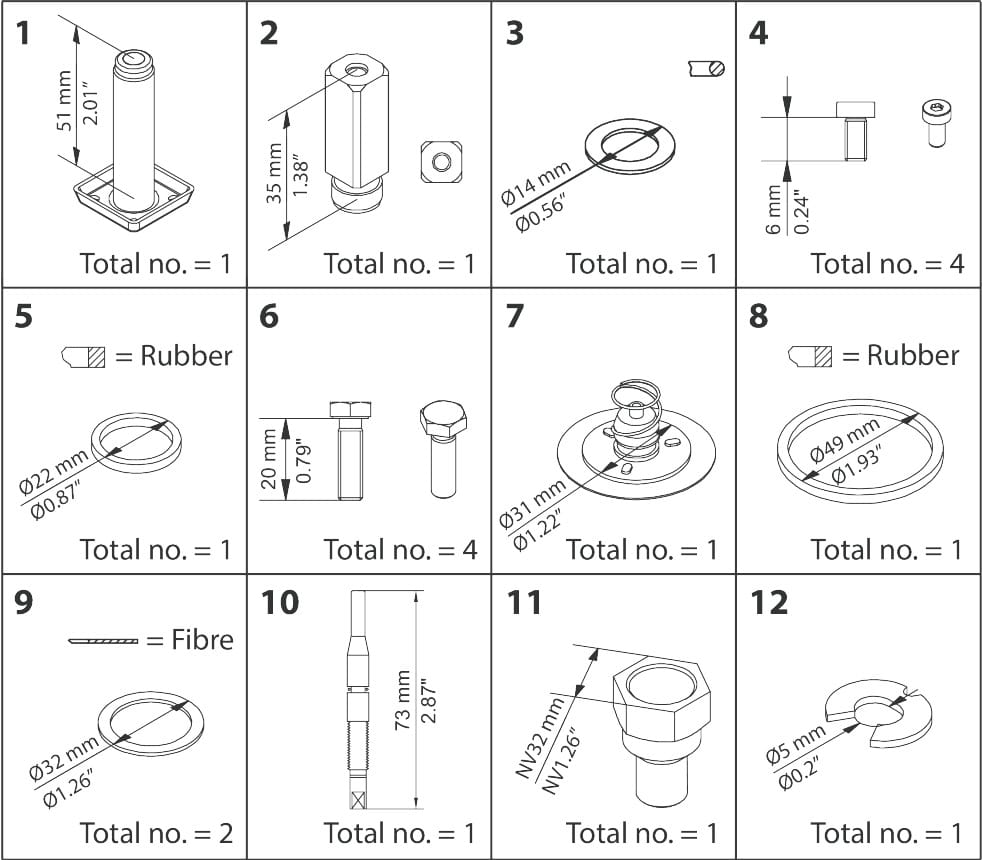 1
51 mm
2.01"
Total no. = 1

2
35 mm
1.38"
Total no. = 1

3
Ø14 mm
Ø0.56"
Total no. = 1

4
6 mm
0.24"
Total no. = 4

5
= Rubber
Ø22 mm
Ø0.87"
Total no. = 1

6
20 mm
0.79"
Total no. = 4

7
Ø31 mm
Ø1.22"
Total no. = 1

8
= Rubber
Ø49 mm
Ø1.93"
Total no. = 1

9
= Fibre
Ø32 mm
Ø1.26"
Total no. = 2

10
73 mm
2.87"
Total no. = 1

11
NV32 mm
NV1.26"
Total no. = 1

12
Ø5 mm
Ø0.2"
Total no. = 1