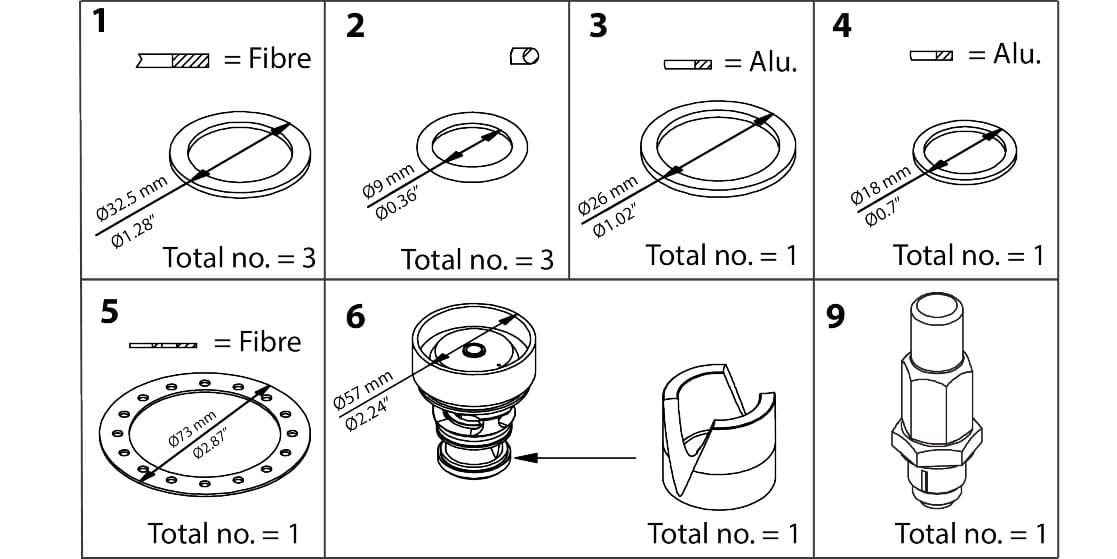 1
= Fibre
Ø32.5 mm
Ø1.28"
Total no. = 3

2
Ø9 mm
Ø0.36"
Total no. = 3

3
= Alu.
Ø26 mm
Ø1.02"
Total no. = 1

4
= Alu.
Ø18 mm
Ø0.7"
Total no. = 1

5
= Fibre
Ø73 mm
Ø2.87"
Total no. = 1

6
Ø57 mm
Ø2.24"
Total no. = 1

9
Total no. = 1