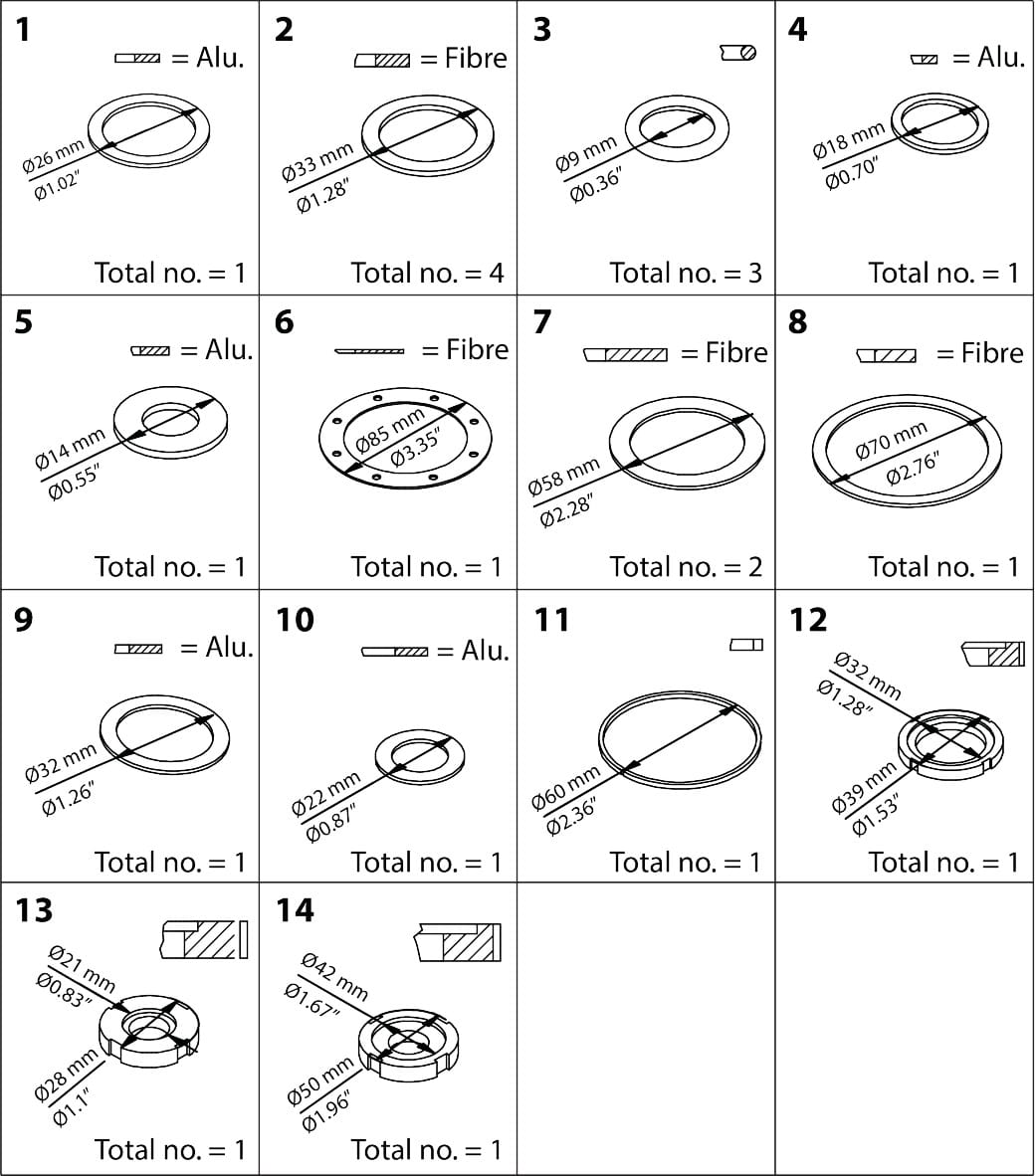 | 1 = Alu. Ø26 mm Ø1.02" Total no. = 1 | 2 = Fibre Ø33 mm Ø1.28" Total no. = 4 | 3 Ø9 mm Ø0.36" Total no. = 3 | 4 = Alu. Ø18 mm Ø0.70" Total no. = 1 |
|---|---|---|---|
| 5 = Alu. Ø14 mm Ø0.55" Total no. = 1 | 6 = Fibre Ø85 mm Ø3.35" Total no. = 1 | 7 = Fibre Ø58 mm Ø2.28" Total no. = 2 | 8 = Fibre Ø70 mm Ø2.76" Total no. = 1 |
| 9 = Alu. Ø32 mm Ø1.26" Total no. = 1 | 10 = Alu. Ø22 mm Ø0.87" Total no. = 1 | 11 Ø60 mm Ø2.36" Total no. = 1 | 12 Ø32 mm Ø1.28" Ø39 mm Ø1.53" Total no. = 1 |
| 13 Ø21 mm Ø0.83" Ø28 mm Ø1.1" Total no. = 1 | 14 Ø42 mm Ø1.67" Ø50 mm Ø1.96" Total no. = 1 | | |