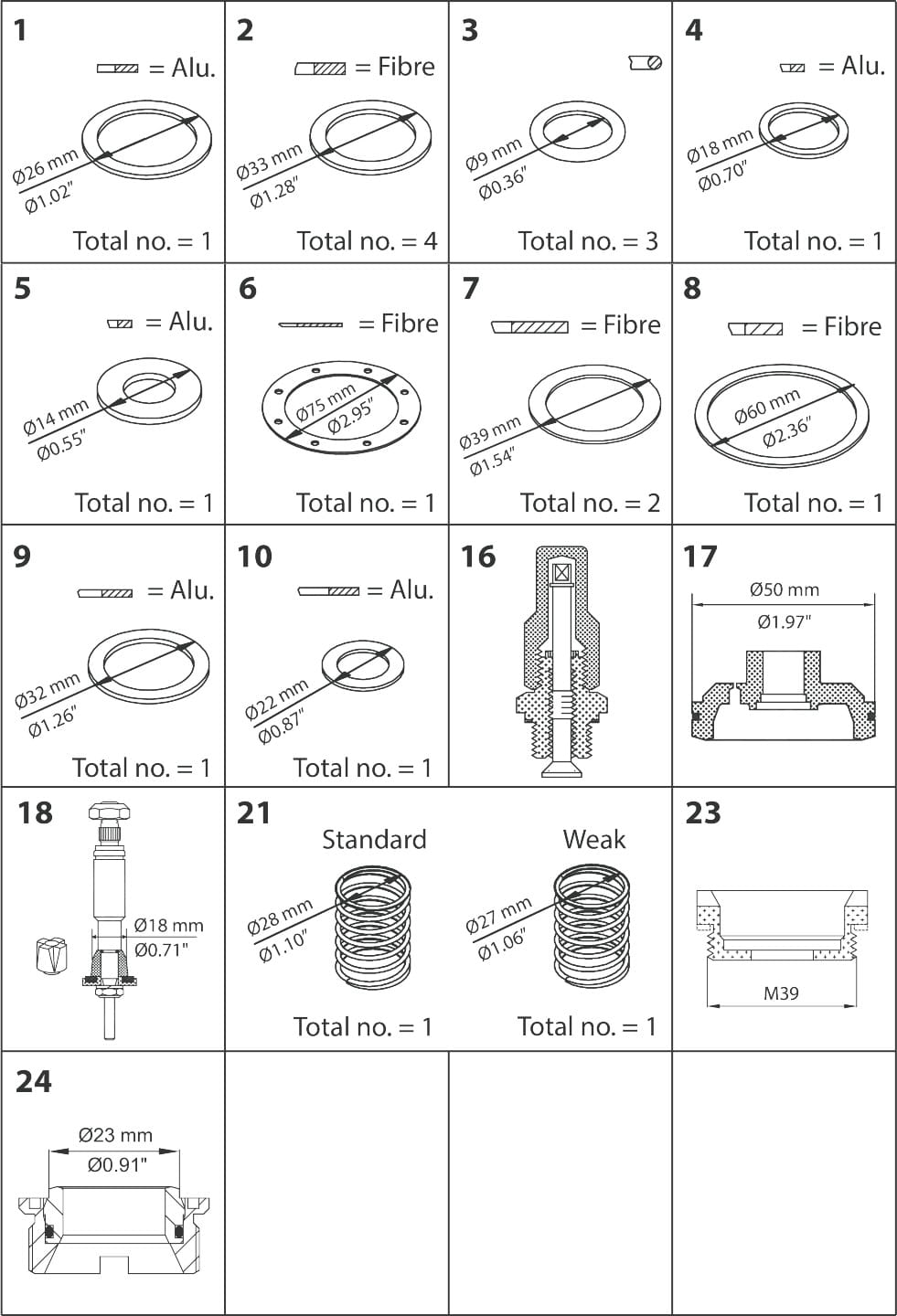 1
= Alu.
Ø26 mm
Ø1.02"
Total no. = 1

2
= Fibre
Ø33 mm
Ø1.28"
Total no. = 4

3
Ø9 mm
Ø0.36"
Total no. = 3

4
= Alu.
Ø18 mm
Ø0.70"
Total no. = 1

5
= Alu.
Ø14 mm
Ø0.55"
Total no. = 1

6
= Fibre
Ø75 mm
Ø2.95"
Total no. = 1

7
= Fibre
Ø39 mm
Ø1.54"
Total no. = 2

8
= Fibre
Ø60 mm
Ø2.36"
Total no. = 1

9
= Alu.
Ø32 mm
Ø1.26"
Total no. = 1

10
= Alu.
Ø22 mm
Ø0.87"
Total no. = 1

16

17
Ø50 mm
Ø1.97"

18
Ø18 mm
Ø0.71"

21
Standard
Ø28 mm
Ø1.10"
Total no. = 1
Weak
Ø27 mm
Ø1.06"
Total no. = 1

23
M39

24
Ø23 mm
Ø0.91"