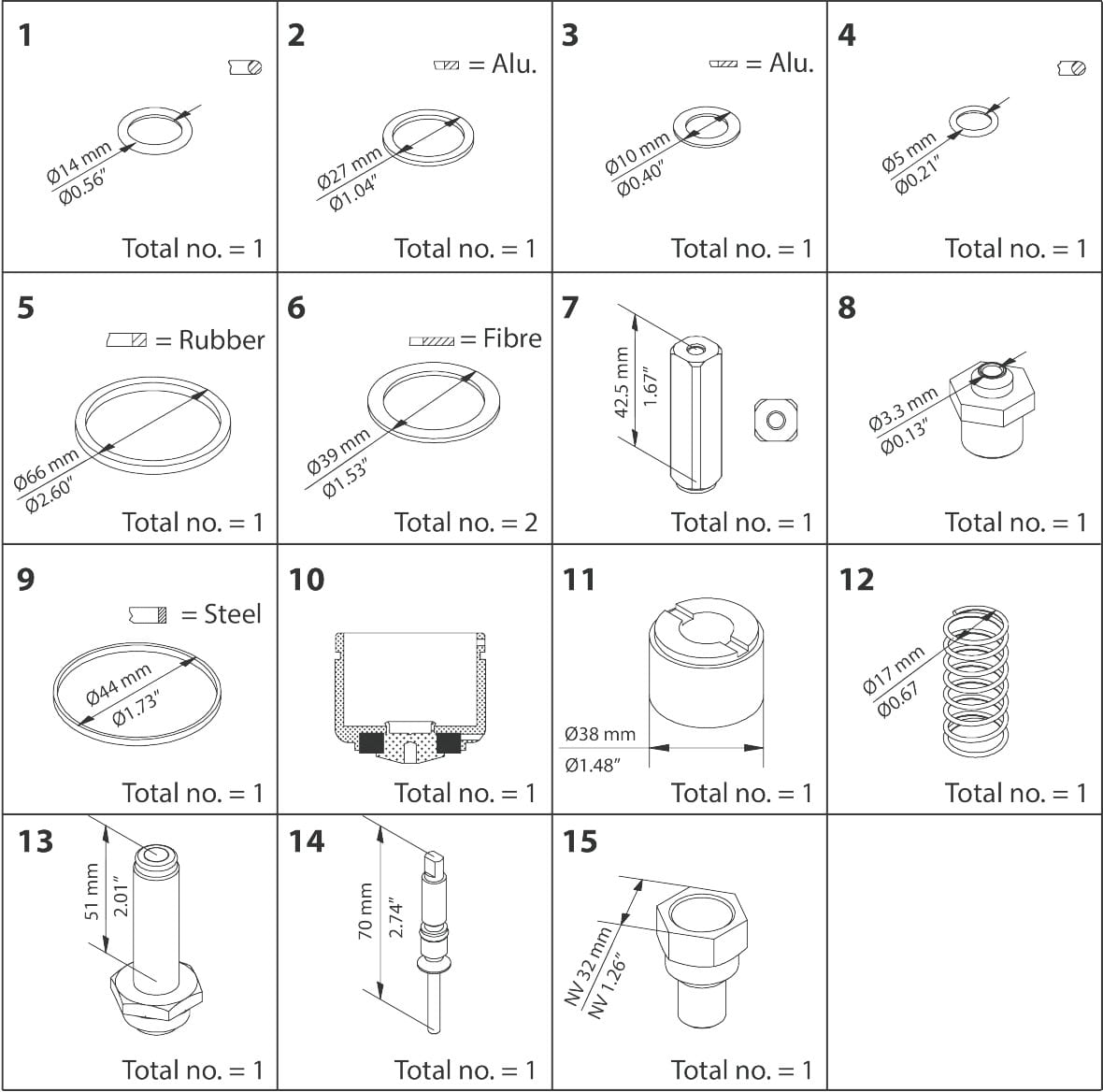 1

Ø14 mm
Ø0.56″

Total no. = 1

2

= Alu.

Ø27 mm
Ø1.04″

Total no. = 1

3

= Alu.

Ø10 mm
Ø0.40″

Total no. = 1

4

Ø5 mm
Ø0.21″

Total no. = 1

5

= Rubber

Ø66 mm
Ø2.60″

Total no. = 1

6

= Fibre

Ø39 mm
Ø1.53″

Total no. = 2

7

42.5 mm
1.67″

Total no. = 1

8

Ø3.3 mm
Ø0.13″

Total no. = 1

9

= Steel

Ø44 mm
Ø1.73″

Total no. = 1

10

Total no. = 1

11

Ø38 mm
Ø1.48″

Total no. = 1

12

Ø17 mm
Ø0.67

Total no. = 1

13

51 mm
2.01″

Total no. = 1

14

70 mm
2.74″

Total no. = 1

15

NV 32 mm
NV 1.26″

Total no. = 1