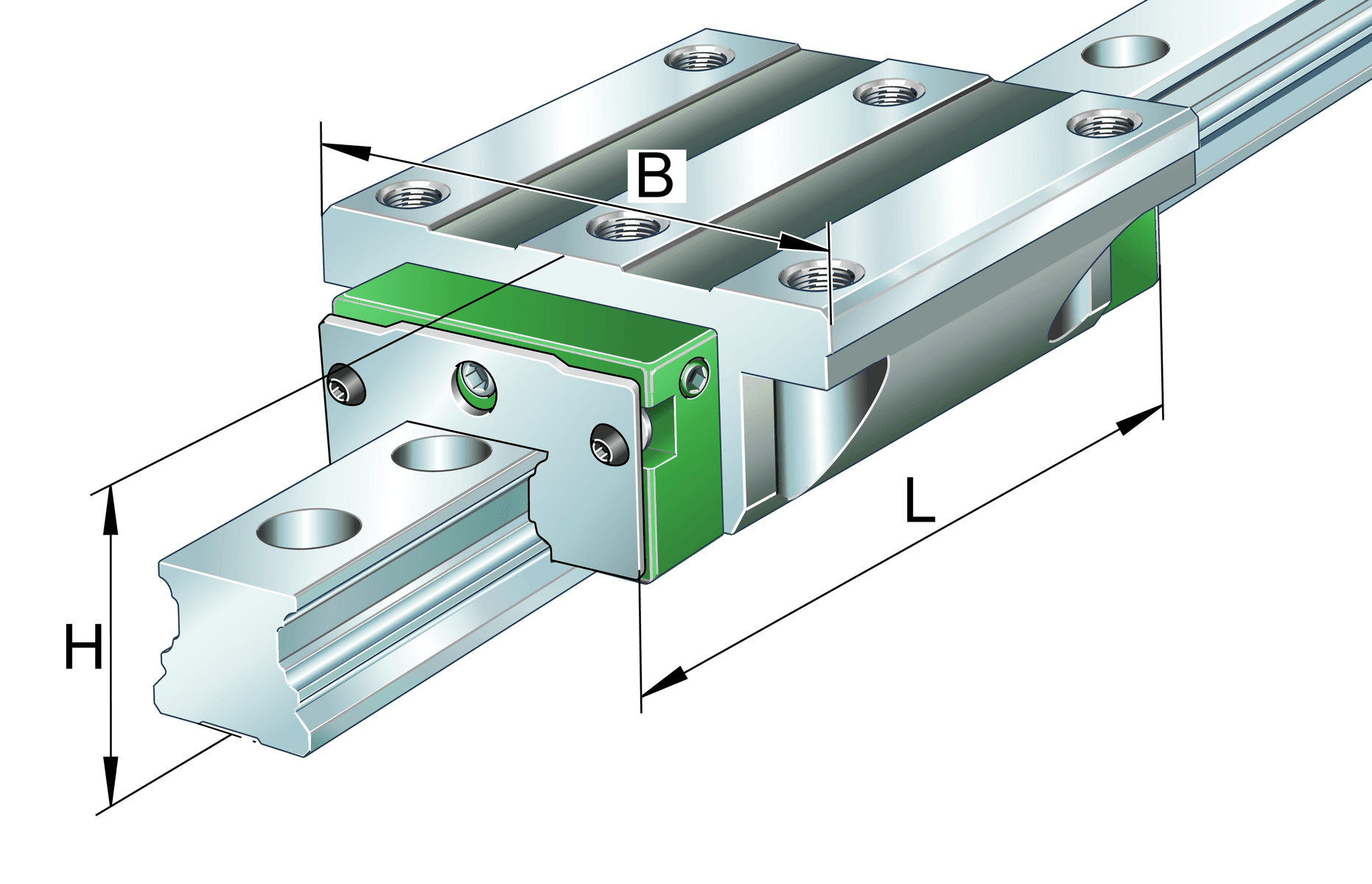 B
L
H