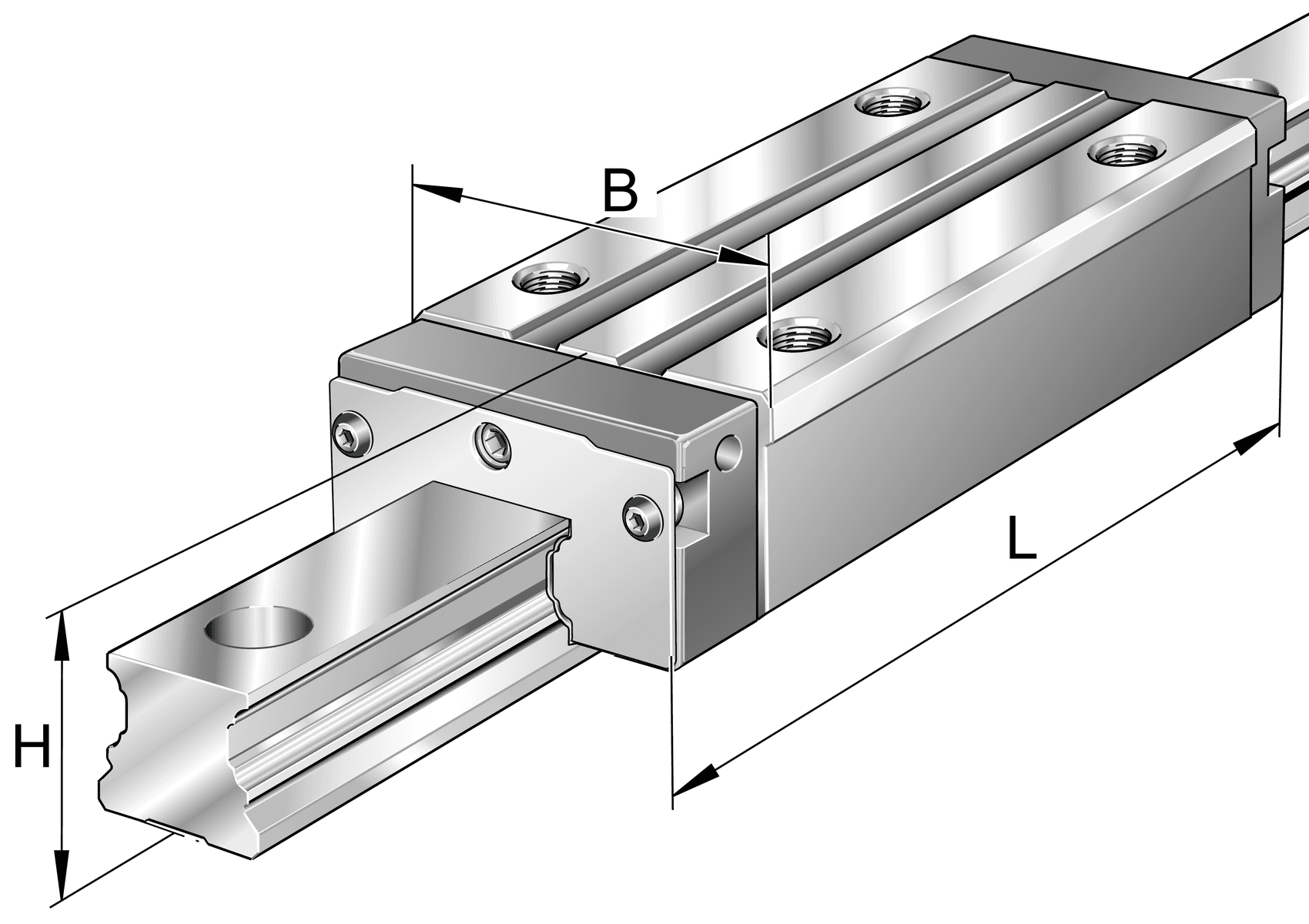 B

L

H