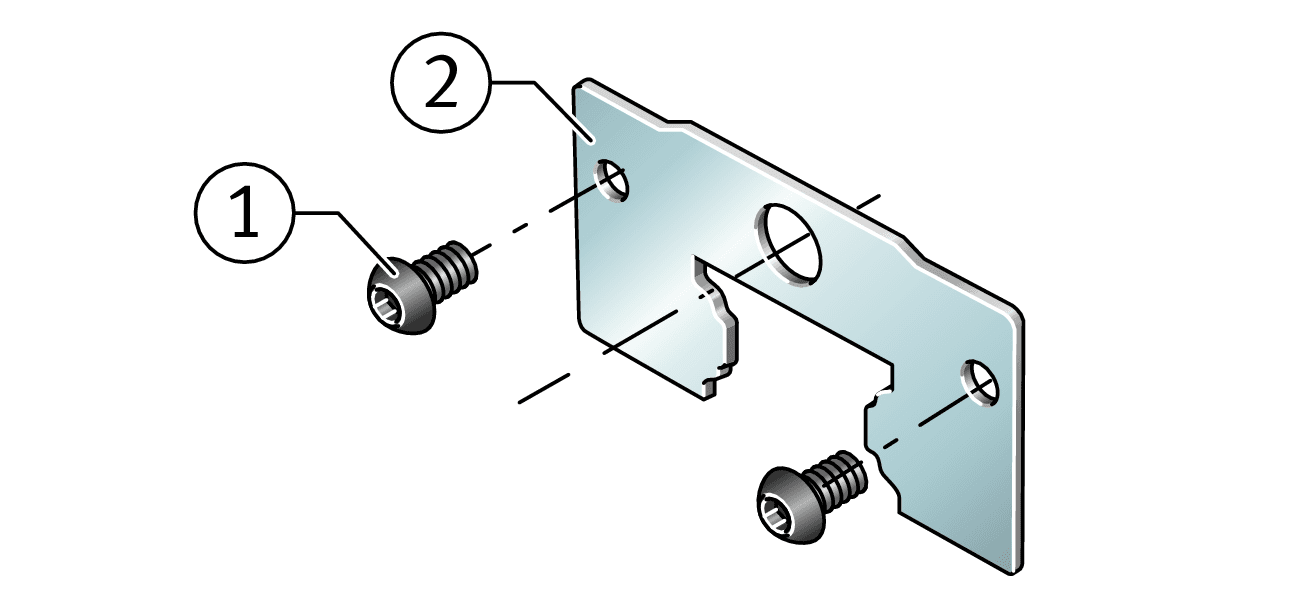 2
1