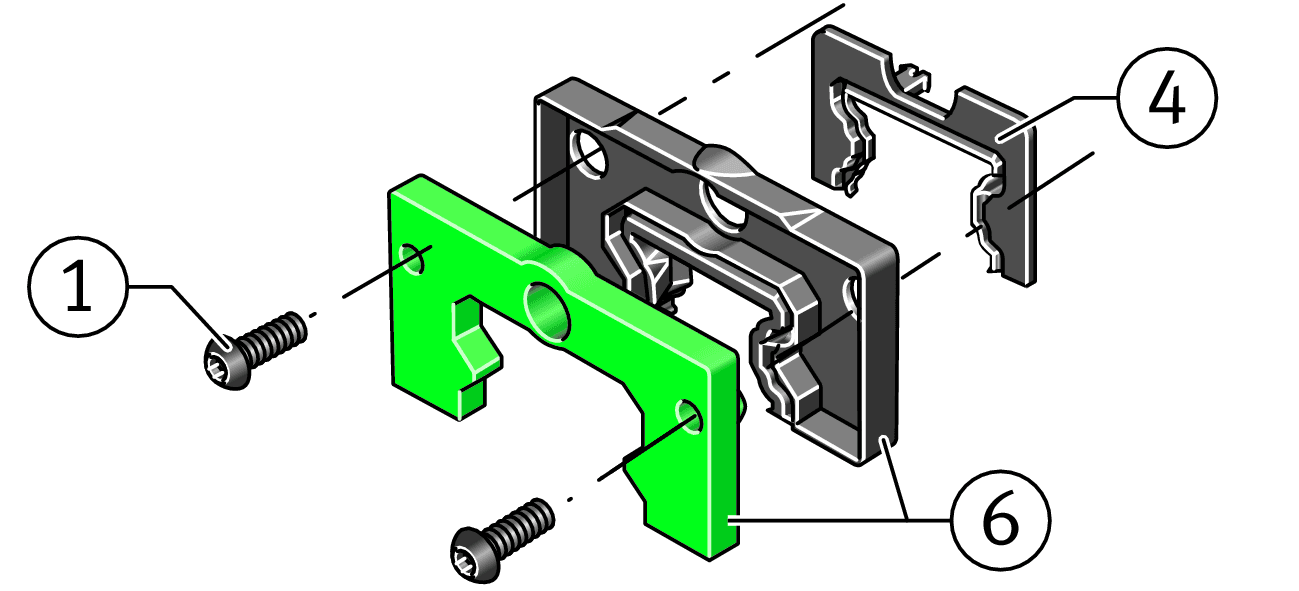 1
4
6