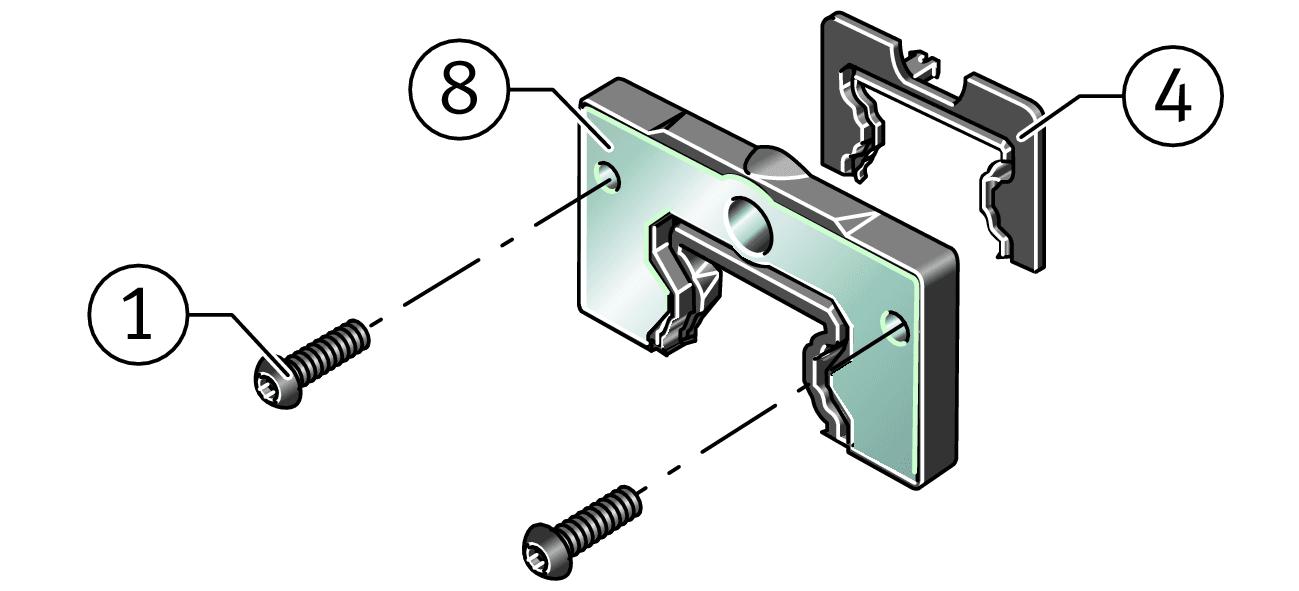 8
4
1