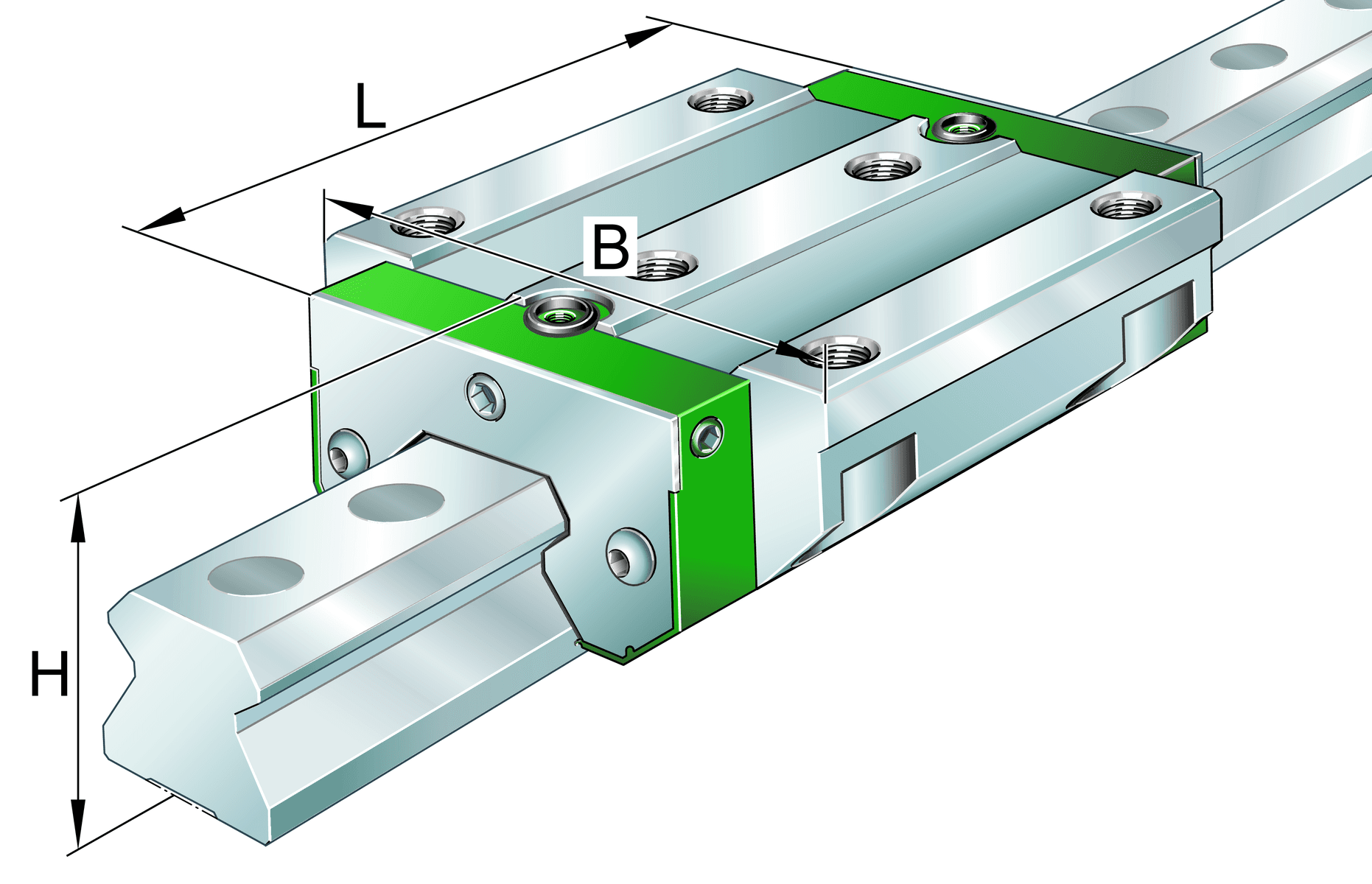 L
B
H